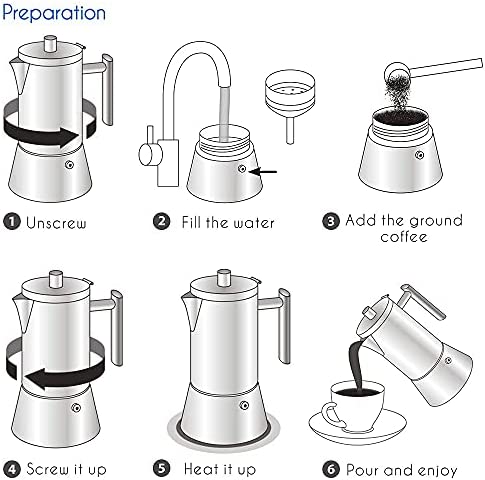 Preparation

1 Unscrew

2 Fill the water

3 Add the ground coffee

4 Screw it up

5 Heat it up

6 Pour and enjoy