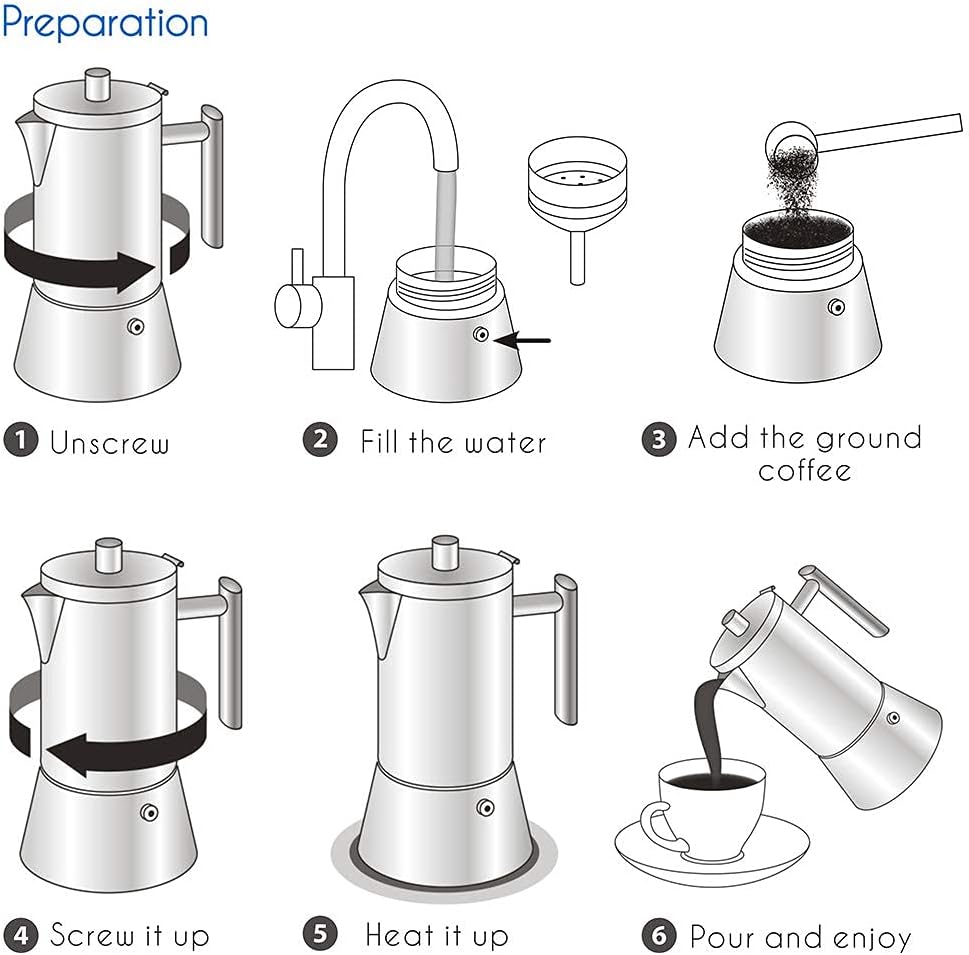 Preparation

1 Unscrew

2 Fill the water

3 Add the ground coffee

4 Screw it up

5 Heat it up

6 Pour and enjoy