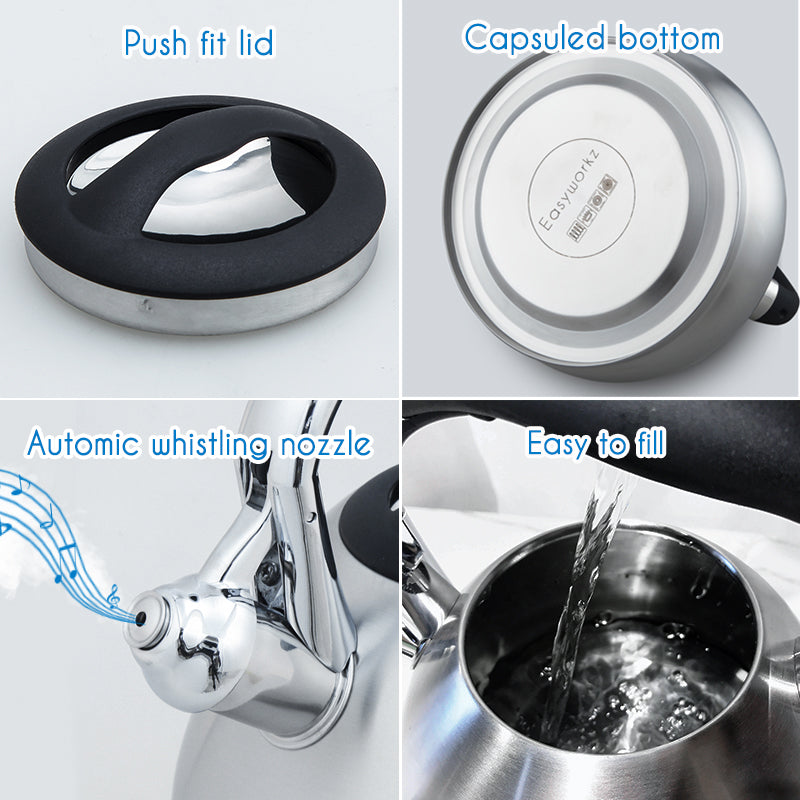 Push fit lid

Capsuled bottom

Easyworkz

Automic whistling nozzle

Easy to fill