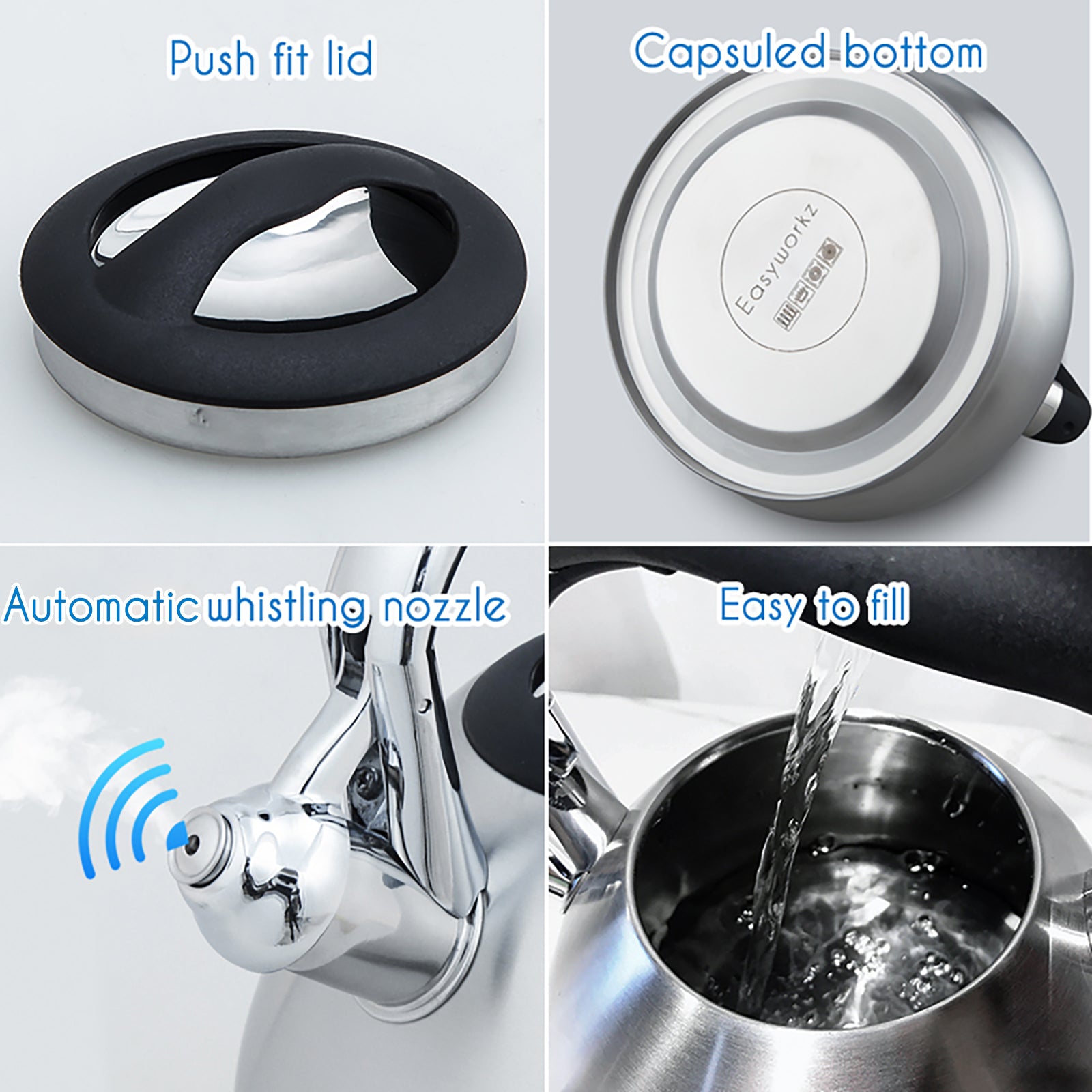 Push fit lid

Capsuled bottom

Easyworkz

Automatic whistling nozzle

Easy to fill