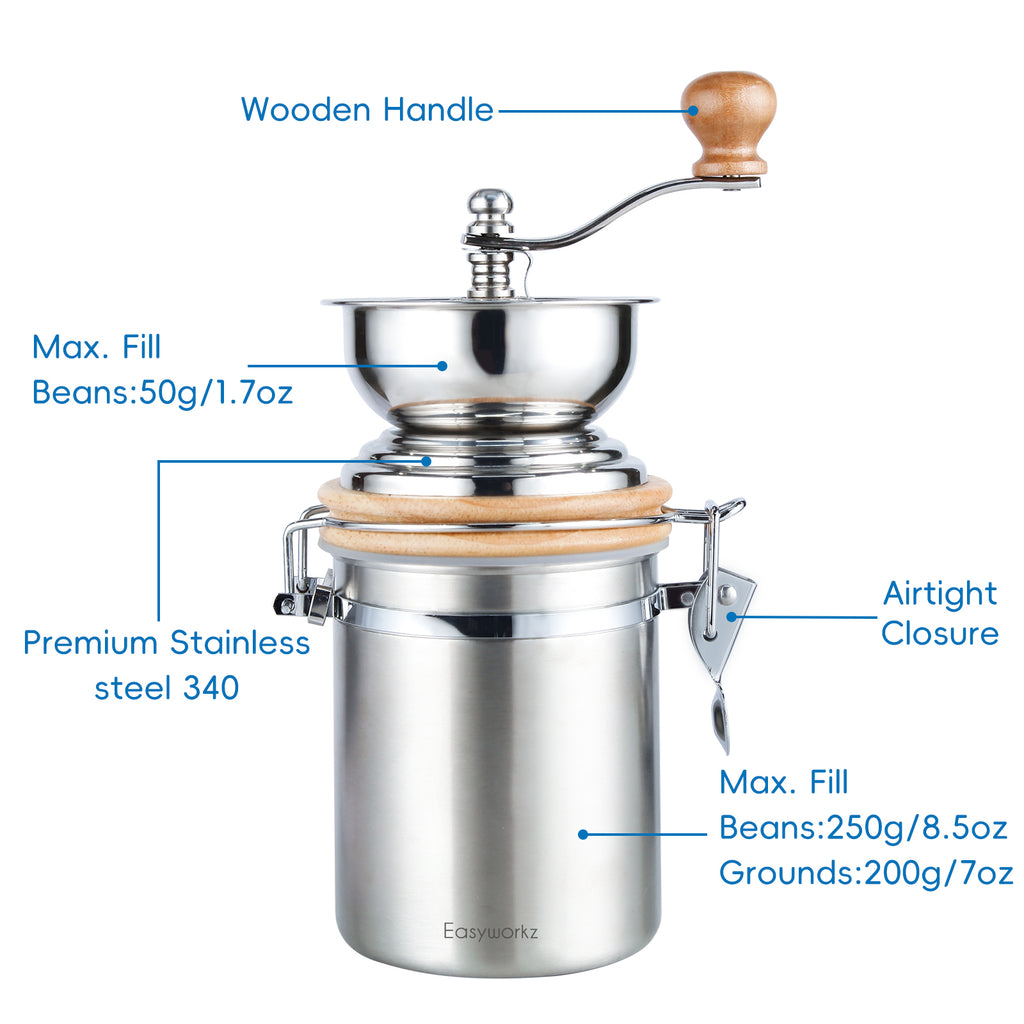 Wooden Handle

Max. Fill
Beans:50g/1.7oz

Premium Stainless steel 340

Airtight Closure

Max. Fill
Beans:250g/8.5oz
Grounds:200g/7oz

Easyworkz